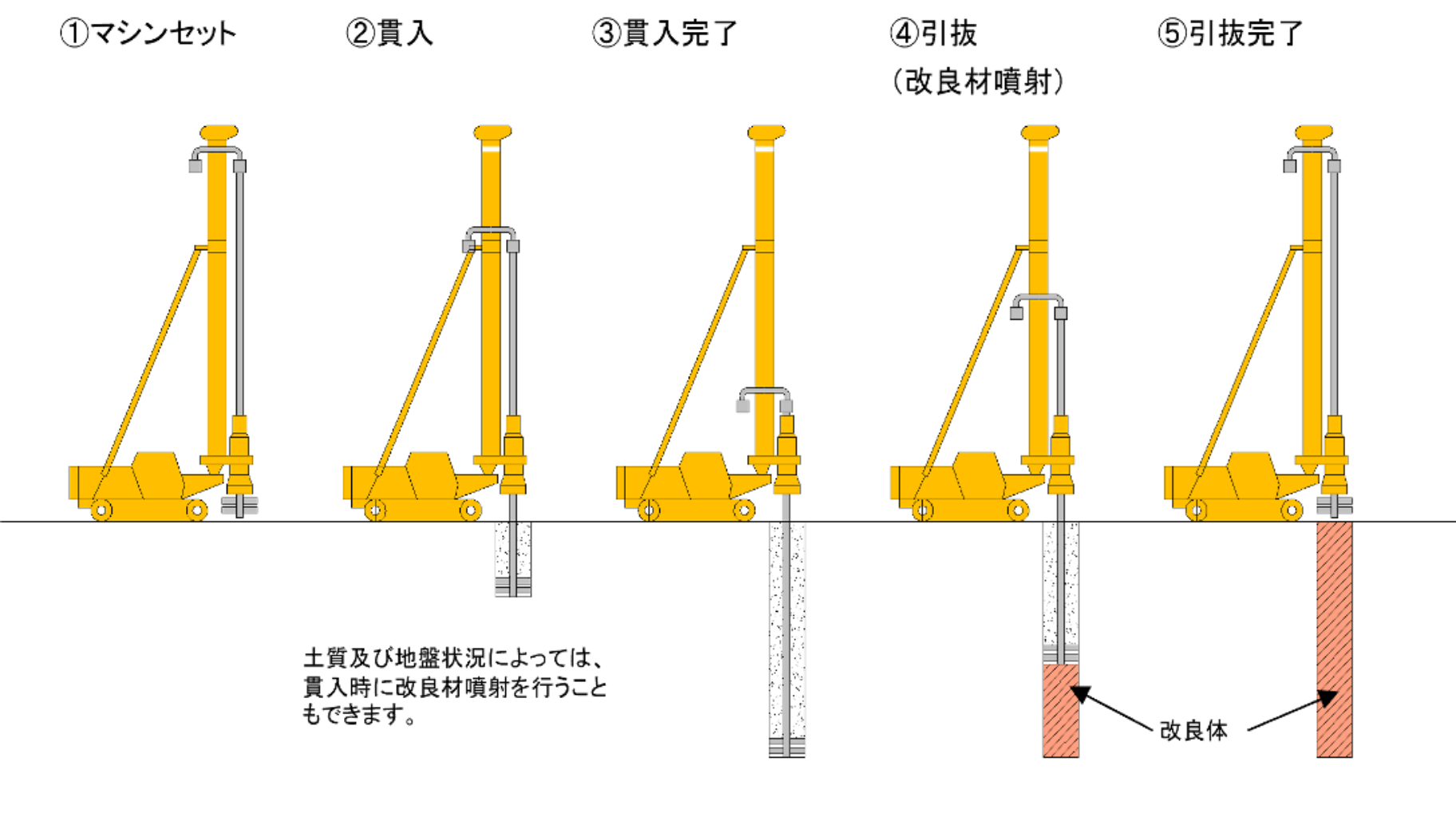 ①マシンセット

②貫入

③貫入完了

④引抜
（改良材噴射）

⑤引抜完了

土質及び地盤状況によっては、貫入時に改良材噴射を行うこともできます。

改良体